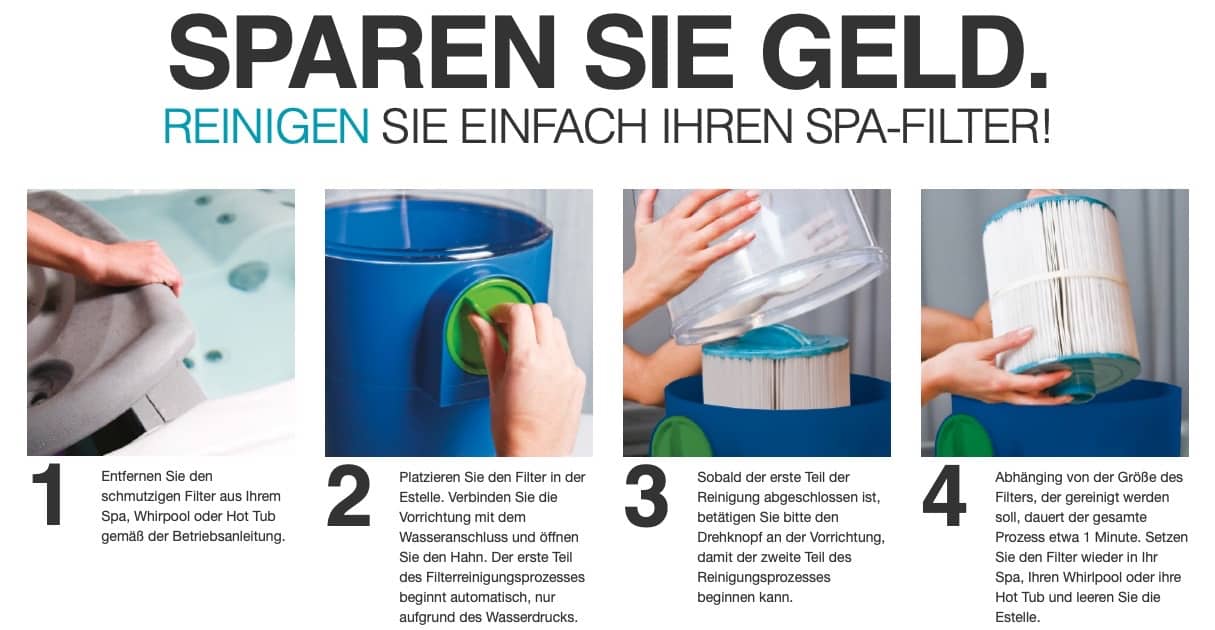 SPAREN SIE GELD.
REINIGEN SIE EINFACH IHREN SPA-FILTER!

1
Entfernen Sie den schmutzigen Filter aus Ihrem Spa, Whirpool oder Hot Tub gemäß der Betriebsanleitung.

2
Platzieren Sie den Filter in der Estelle. Verbinden Sie die Vorrichtung mit dem Wasseranschluss und öffnen Sie den Hahn. Der erste Teil des Filterreinigungsprozesses beginnt automatisch, nur aufgrund des Wasserdrucks.

3
Sobald der erste Teil der Reinigung abgeschlossen ist, betätigen Sie bitte den Drehknopf an der Vorrichtung, damit der zweite Teil des Reinigungsprozesses beginnen kann.

4
Abhänging von der Größe des Filters, der gereinigt werden soll, dauert der gesamte Prozess etwa 1 Minute. Setzen Sie den Filter wieder in Ihr Spa, Ihren Whirlpool oder ihre Hot Tub und leeren Sie die Estelle.